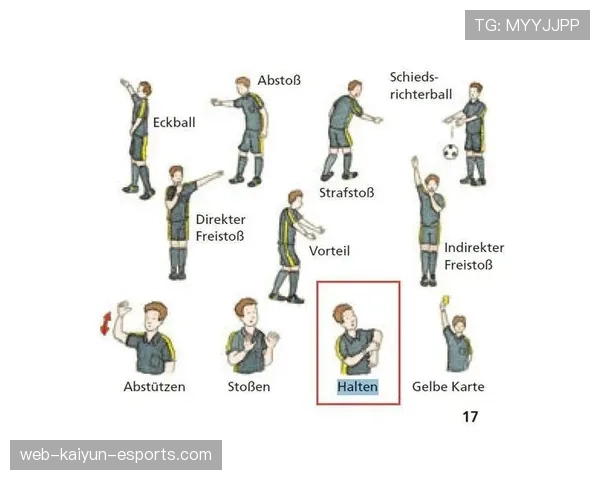 TG: MYYJJPP

Eckball

Abstoß

Strafstoß

Schiedsrichterball

Direkter Freistoß

Vorteil

Indirekter Freistoß

Abstützen

Stoßen

Halten

Gelbe Karte

17

web-kaiyun-esports.com